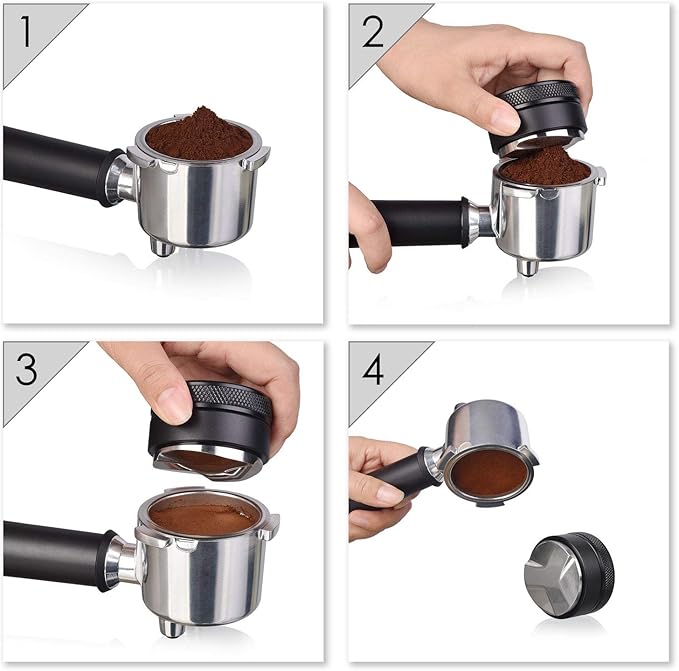 1

2

3

4