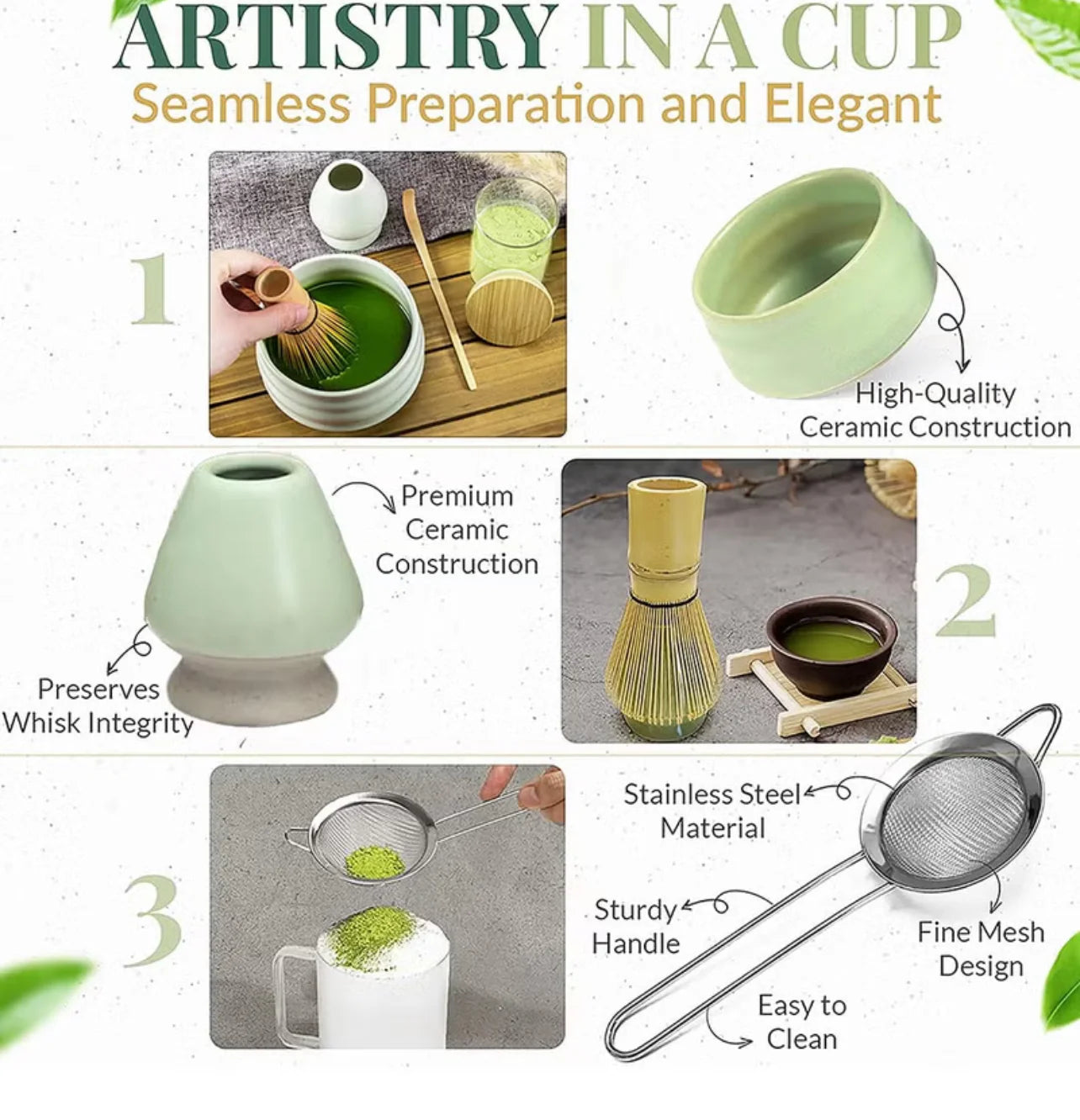 ARTISTRY IN A CUP
Seamless Preparation and Elegant

1

High-Quality Ceramic Construction

Premium Ceramic Construction

Preserves Whisk Integrity

2

3

Stainless Steel Material

Sturdy Handle

Fine Mesh Design

Easy to Clean