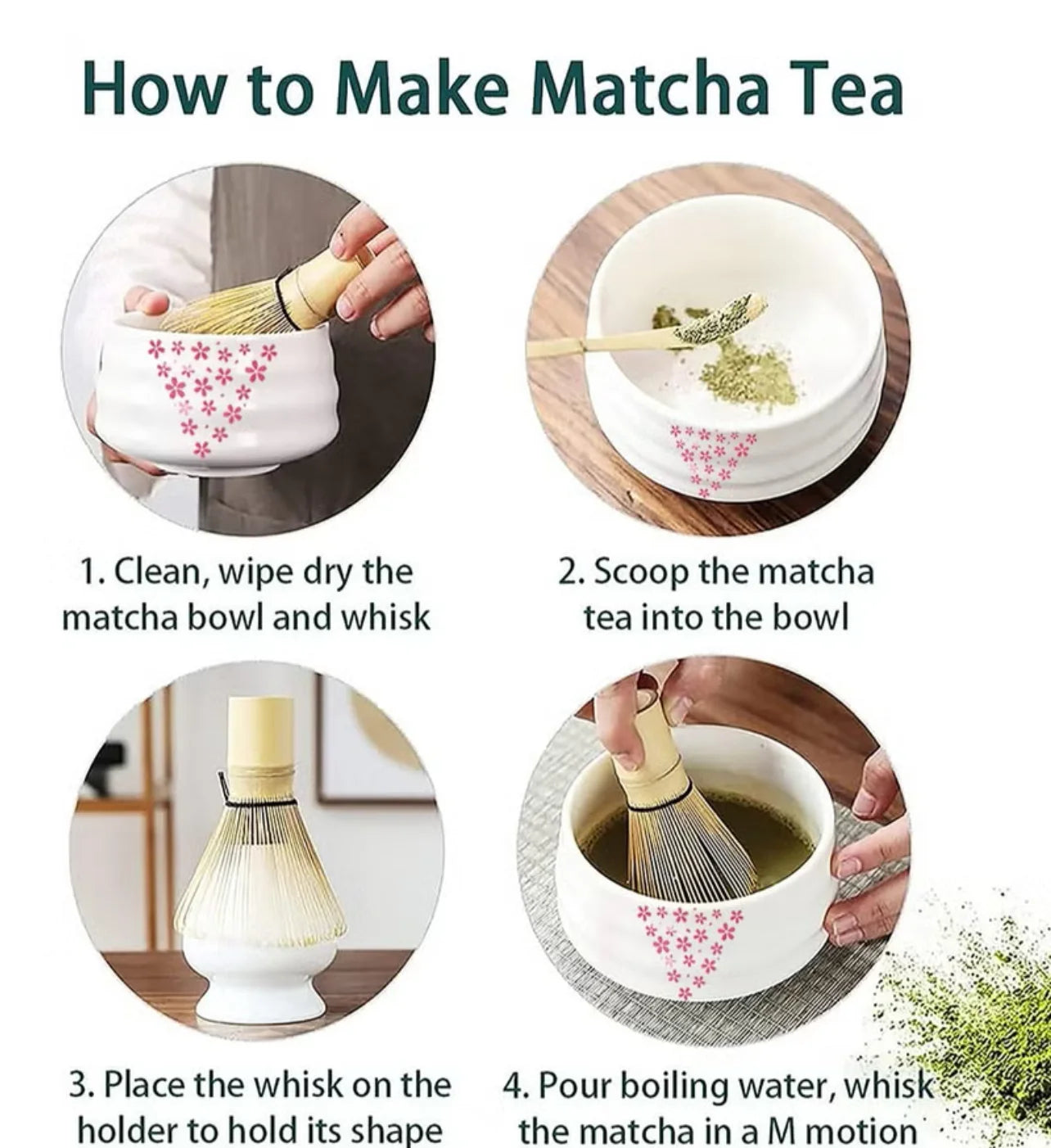 How to Make Matcha Tea

1. Clean, wipe dry the matcha bowl and whisk

2. Scoop the matcha tea into the bowl

3. Place the whisk on the holder to hold its shape

4. Pour boiling water, whisk the matcha in a M motion